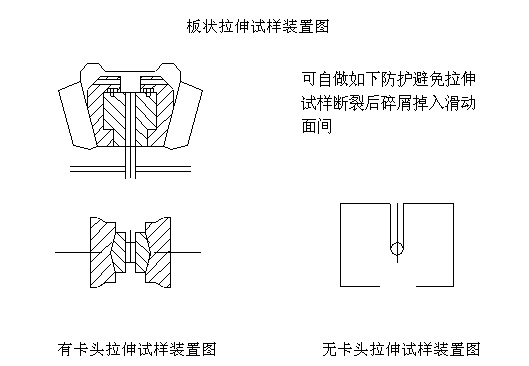 板状拉伸试样装置图

可自做如下防护避免拉伸试样断裂后碎屑掉入滑动面间

有卡头拉伸试样装置图

无卡头拉伸试样装置图